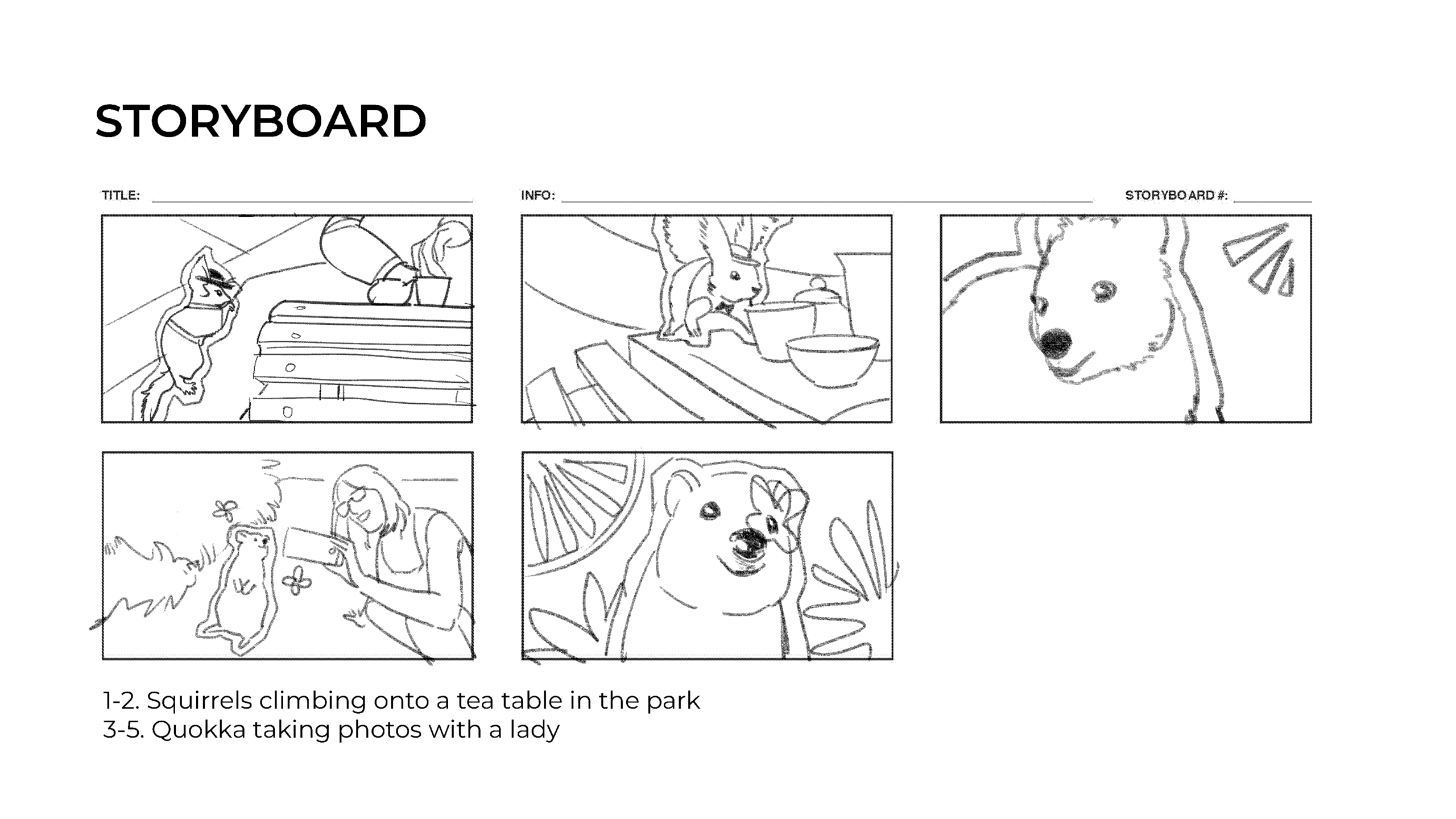 STORYBOARD

TITLE:

INFO:

STORYBOARD #:

1-2. Squirrels climbing onto a tea table in the park
3-5. Quokka taking photos with a lady